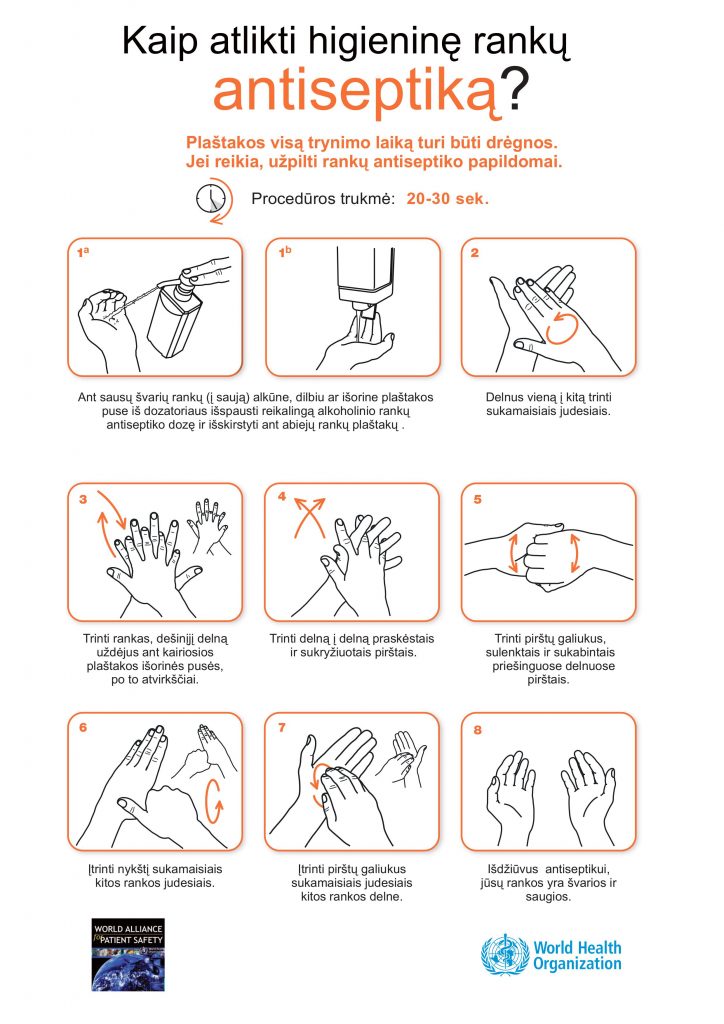 Kaip atlikti higieninę rankų antiseptiką?

Plaštakos visą trynimo laiką turi būti drėgnos.
Jei reikia, užpilti rankų antiseptiko papildomai.

Procedūros trukmė: 20-30 sek.

1a

1b

Ant sausų švarių rankų (į saują) alkūne, dilbiu ar išorine plaštakos puse iš dozatoriaus išspausti reikalingą alkoholinio rankų antiseptiko dozę ir išskirstyti ant abiejų rankų plaštakų .

2

Delnus vieną į kitą trinti sukamaisiais judesiais.

3

Trinti rankas, dešinįjį delną uždėjus ant kairiosios plaštakos išorinės pusės, po to atvirkščiai.

4

Trinti delną į delną praskėstais ir sukryžiuotais pirštais.

5

Trinti pirštų galiukus, sulenktais ir sukabintais priešinguose delnuose pirštais.

6

Įtrinti nykštį sukamaisiais kitos rankos judesiais.

7

Įtrinti pirštų galiukus sukamaisiais judesiais kitos rankos delne.

8

Išdžiūvus antiseptikui, jūsų rankos yra švarios ir saugios.

WORLD ALLIANCE for PATIENT SAFETY

World Health Organization